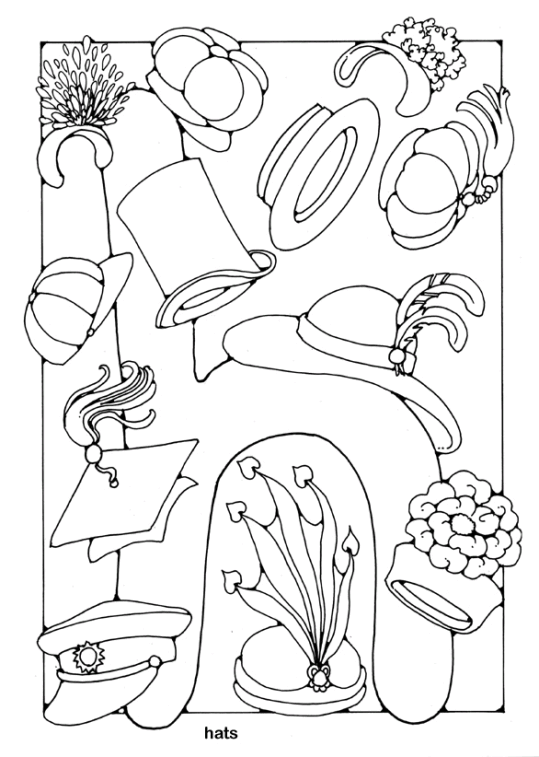 hats